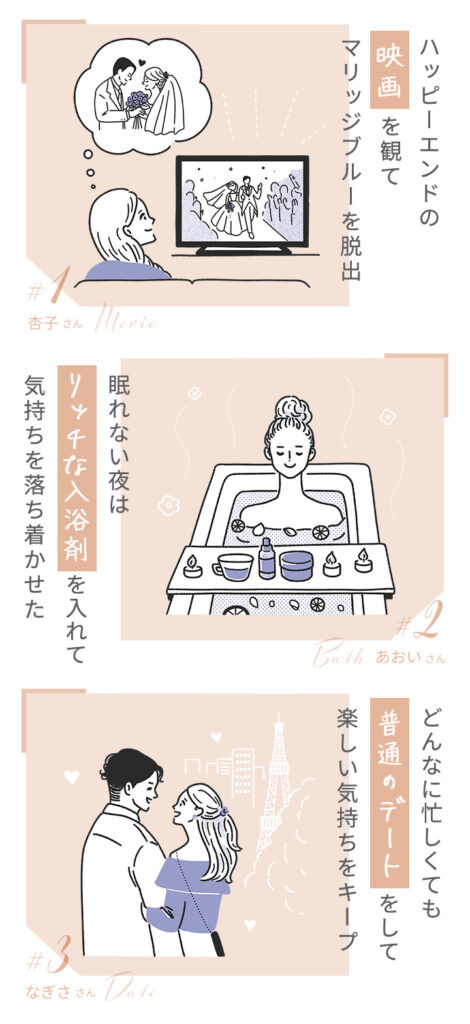 ハッピーエンドの映画を観てマリッジブルーを脱出

#1
杏子さん Movie

眠れない夜はリッチな入浴剤を入れて気持ちを落ち着かせた

#2
Bath あおいさん

どんなに忙しくても普通のデートをして楽しい気持ちをキープ

#3
なぎささん Date